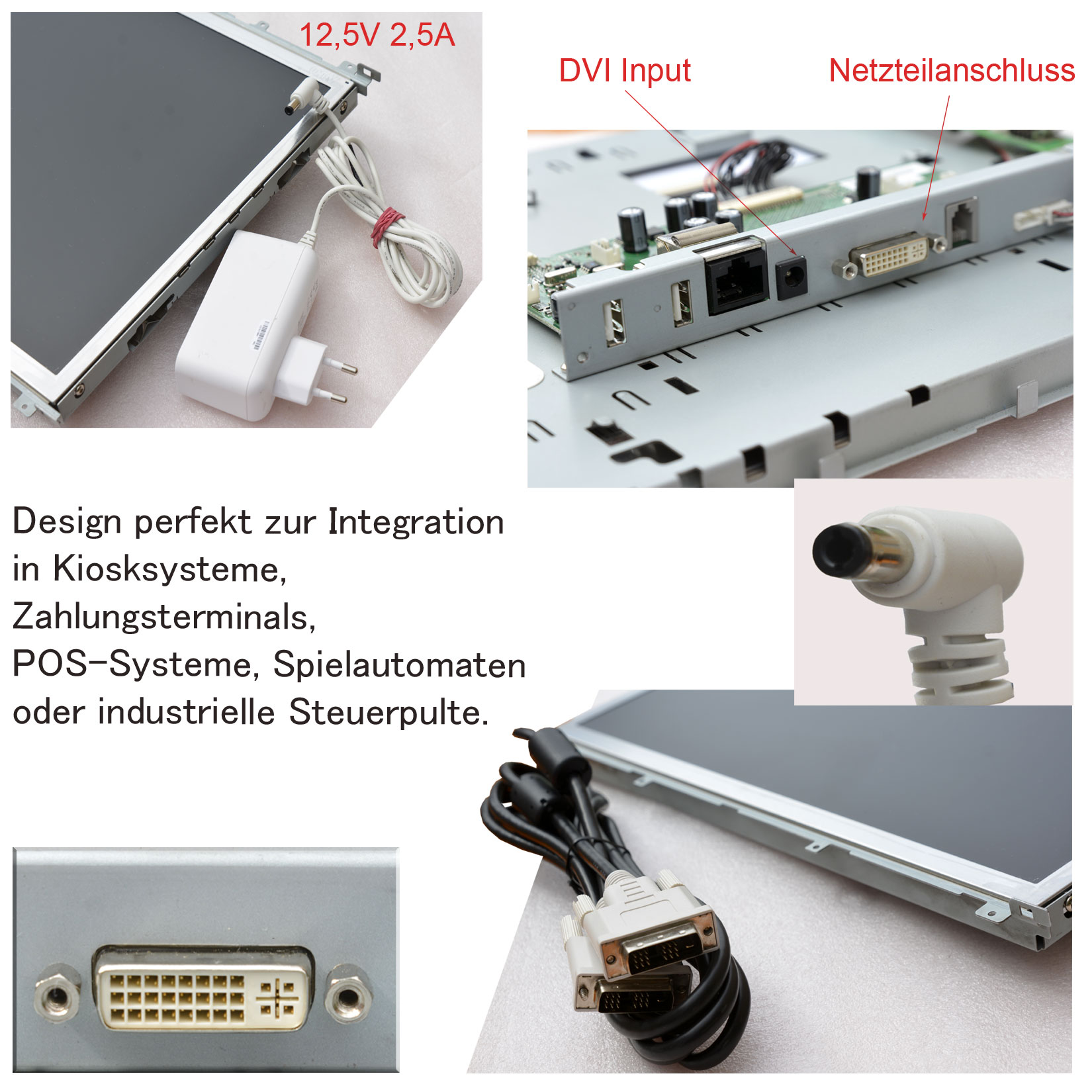 12,5V 2,5A

DVI Input

Netzteilanschluss

Design perfekt zur Integration in Kiosksysteme, Zahlungsterminals, POS-Systeme, Spielautomaten oder industrielle Steuerpulte.