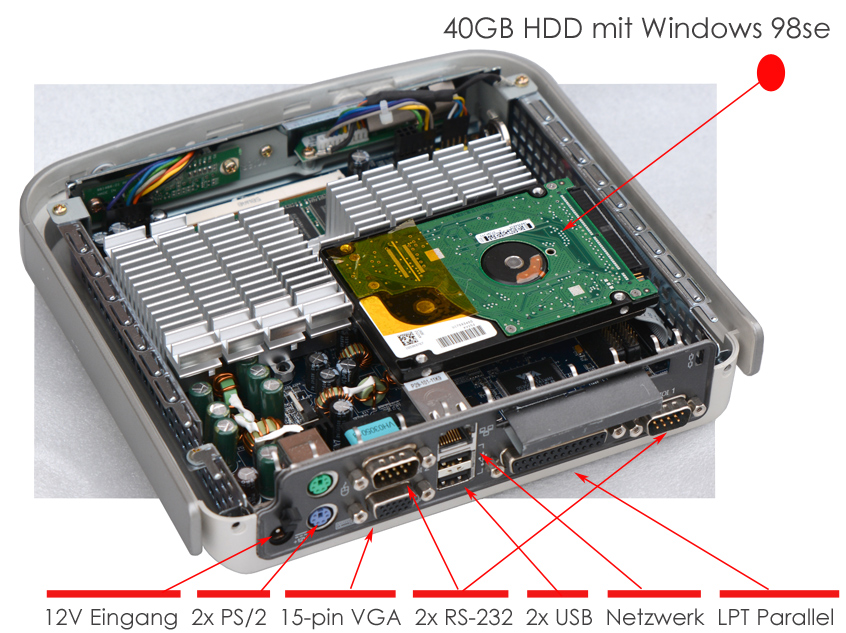 40GB HDD mit Windows 98se

12V Eingang 2x PS/2 15-pin VGA 2x RS-232 2x USB Netzwerk LPT Parallel