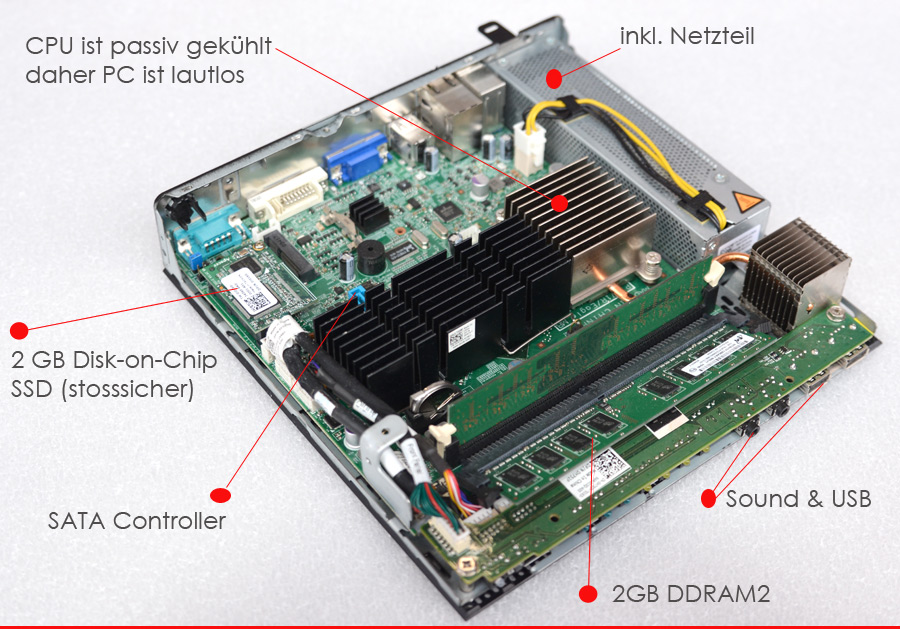 CPU ist passiv gekühlt
daher PC ist lautlos

inkl. Netzteil

2 GB Disk-on-Chip
SSD (stosssicher)

SATA Controller

Sound & USB

2GB DDRAM2