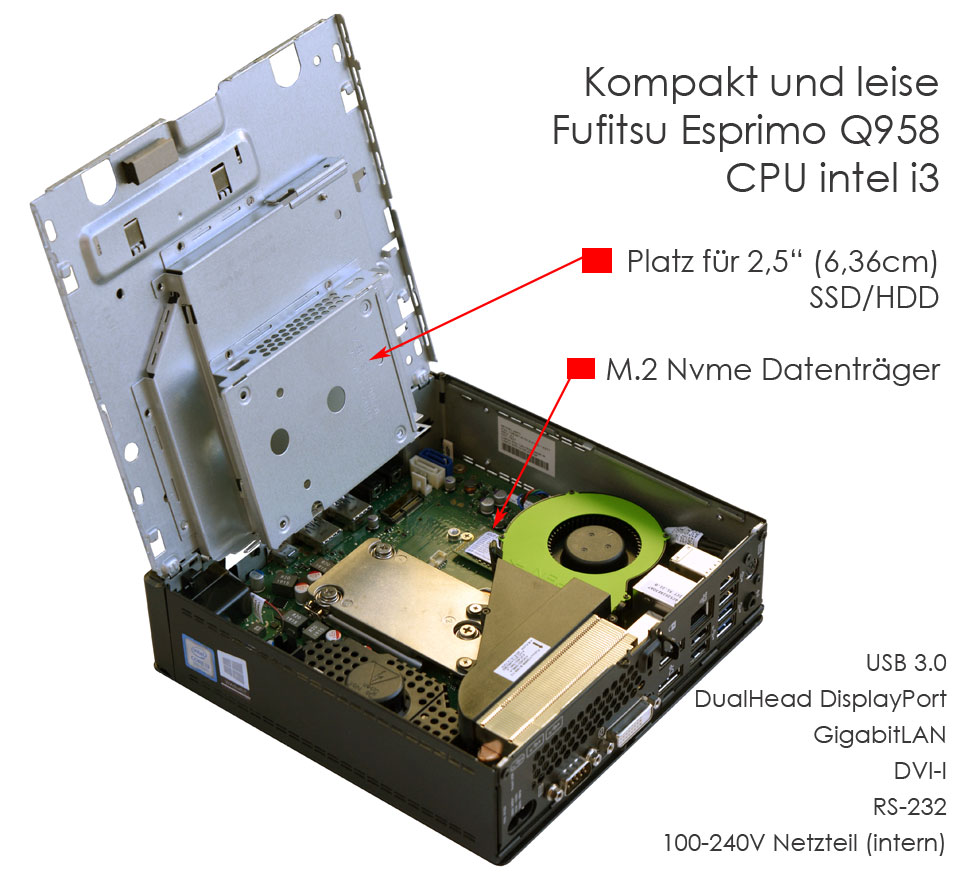 Kompakt und leise
Fufitsu Esprimo Q958
CPU intel i3

Platz für 2,5“ (6,36cm)
SSD/HDD

M.2 Nvme Datenträger

USB 3.0
DualHead DisplayPort
GigabitLAN
DVI-I
RS-232
100-240V Netzteil (intern)